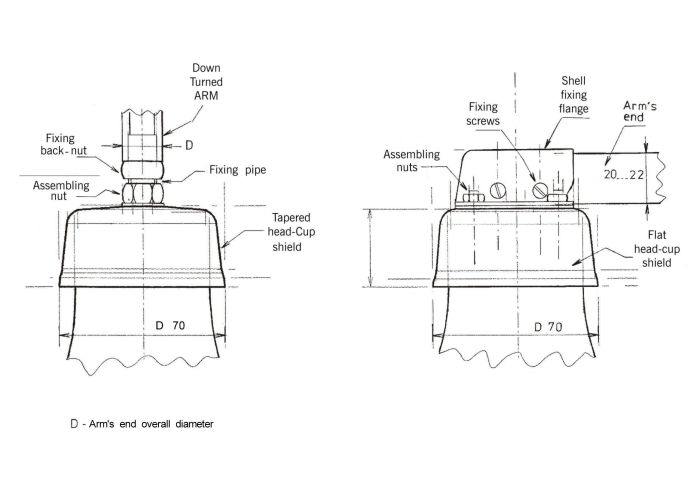 Down Turned ARM

Fixing back-nut

D

Fixing pipe

Assembling nut

Tapered head-Cup shield

D 70

D - Arm's end overall diameter

Shell fixing flange

Fixing screws

Arm's end

Assembling nuts

20...22

Flat head-cup shield

D 70